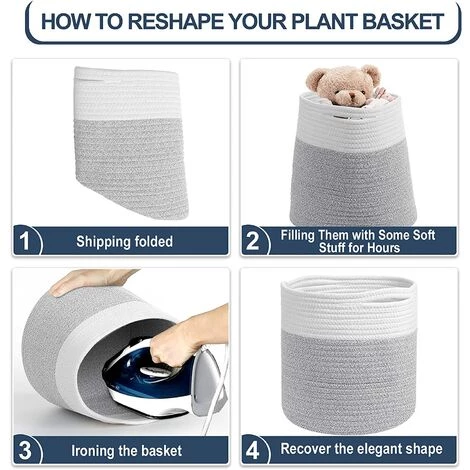 HOW TO RESHAPE YOUR PLANT BASKET

1 Shipping folded

2 Filling Them with Some Soft Stuff for Hours

3 Ironing the basket

4 Recover the elegant shape