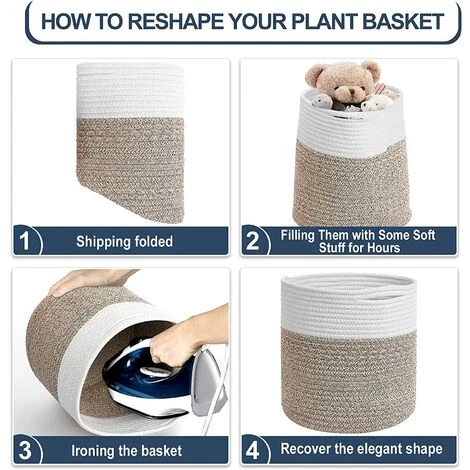 HOW TO RESHAPE YOUR PLANT BASKET

1 Shipping folded

2 Filling Them with Some Soft Stuff for Hours

3 Ironing the basket

4 Recover the elegant shape