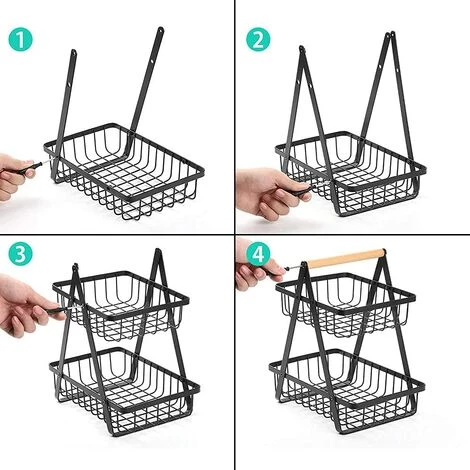 1

2

3

4