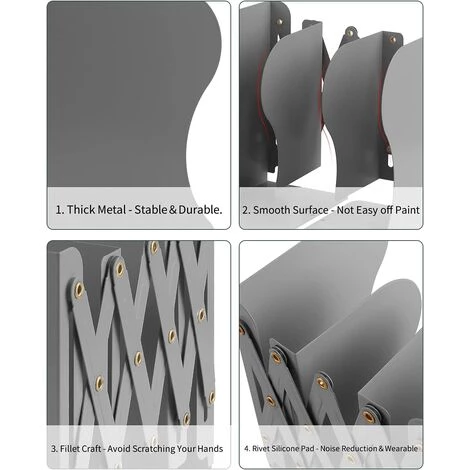 1. Thick Metal - Stable & Durable.

2. Smooth Surface - Not Easy off Paint

3. Fillet Craft - Avoid Scratching Your Hands

4. Rivet Silicone Pad - Noise Reduction & Wearable