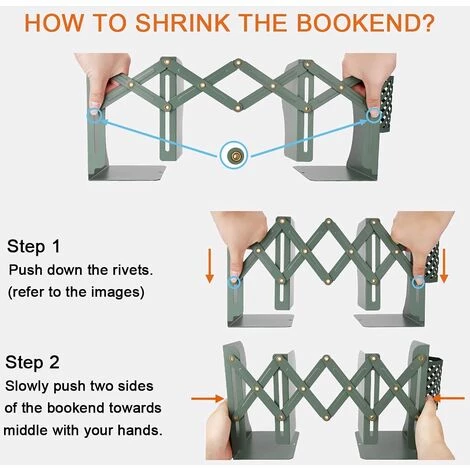 HOW TO SHRINK THE BOOKEND?

Step 1
Push down the rivets.
(refer to the images)

Step 2
Slowly push two sides of the bookend towards middle with your hands.