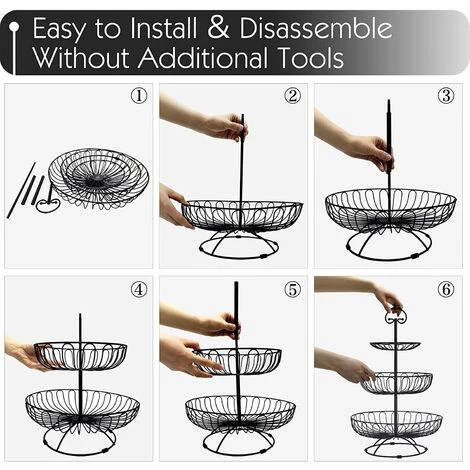 Easy to Install & Disassemble Without Additional Tools

①

②

③

④

⑤

⑥