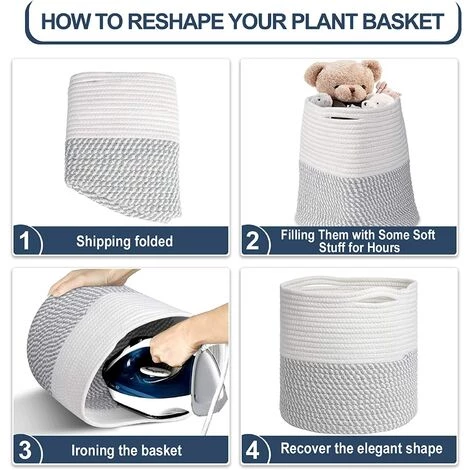 HOW TO RESHAPE YOUR PLANT BASKET

1 Shipping folded

2 Filling Them with Some Soft Stuff for Hours

3 Ironing the basket

4 Recover the elegant shape