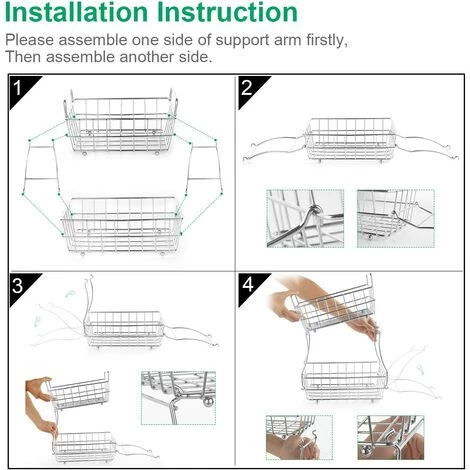 Installation Instruction

Please assemble one side of support arm firstly, Then assemble another side.

1

2

3

4