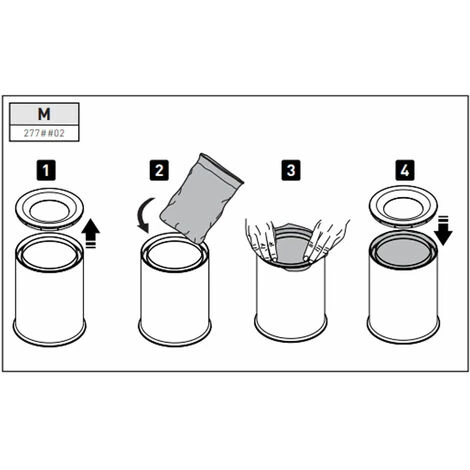 M
277##02

1

2

3

4