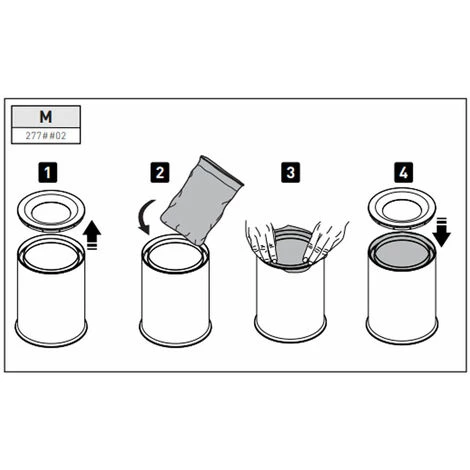 M
277##02

1

2

3

4