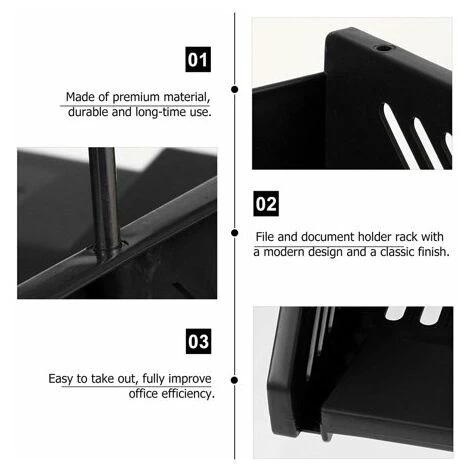 01

Made of premium material, durable and long-time use.

02

File and document holder rack with a modern design and a classic finish.

03

Easy to take out, fully improve office efficiency.