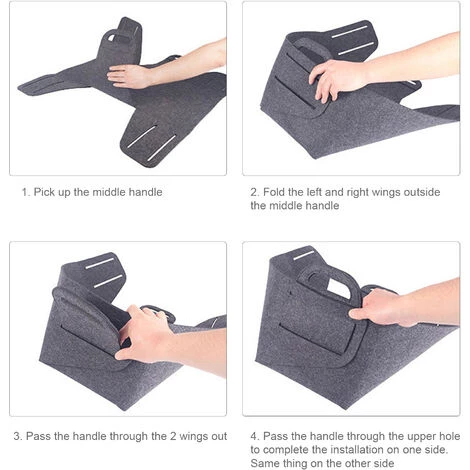 1. Pick up the middle handle

2. Fold the left and right wings outside the middle handle

3. Pass the handle through the 2 wings out

4. Pass the handle through the upper hole to complete the installation on one side. Same thing on the other side