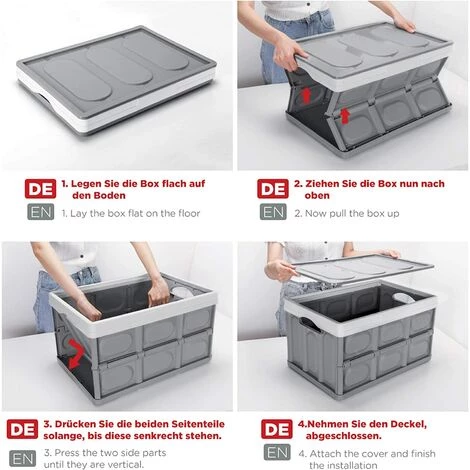 DE 1. Legen Sie die Box flach auf den Boden

EN 1. Lay the box flat on the floor

DE 2. Ziehen Sie die Box nun nach oben

EN 2. Now pull the box up

DE 3. Drücken Sie die beiden Seitenteile solange, bis diese senkrecht stehen.

EN 3. Press the two side parts until they are vertical.

DE 4.Nehmen Sie den Deckel, abgeschlossen.

EN 4. Attach the cover and finish the installation