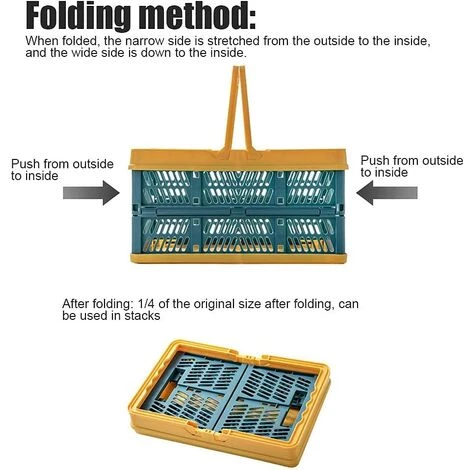 Folding method:
When folded, the narrow side is stretched from the outside to the inside, and the wide side is down to the inside.

Push from outside to inside

Push from outside to inside

After folding: 1/4 of the original size after folding, can be used in stacks