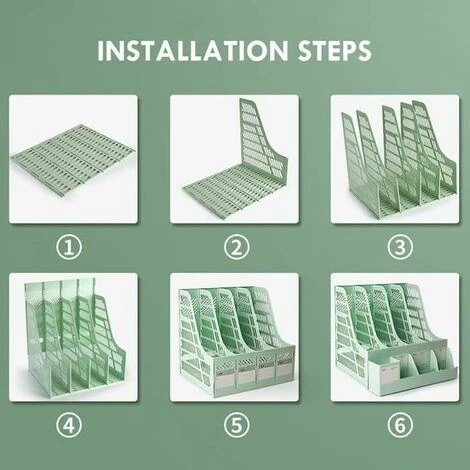 INSTALLATION STEPS

①

②

③

④

⑤

⑥