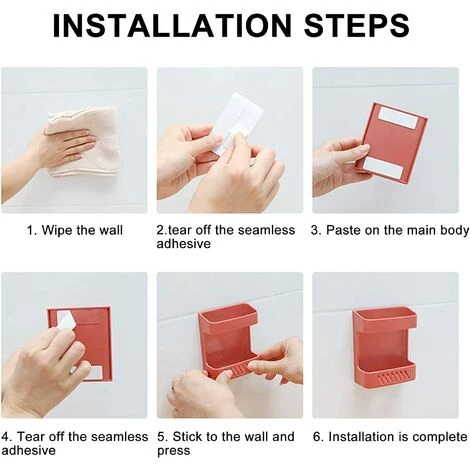 INSTALLATION STEPS

1. Wipe the wall

2.tear off the seamless adhesive

3. Paste on the main body

4. Tear off the seamless adhesive

5. Stick to the wall and press

6. Installation is complete