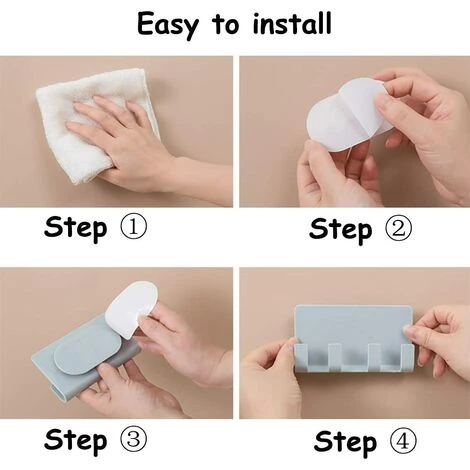 Easy to install

Step ①

Step ②

Step ③

Step ④