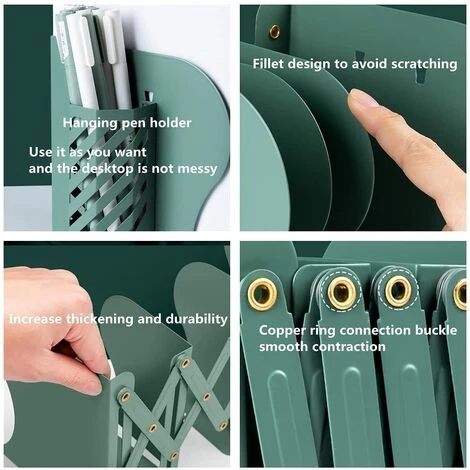 Hanging pen holder

Use it as you want and the desktop is not messy

Fillet design to avoid scratching

Increase thickening and durability

Copper ring connection buckle smooth contraction