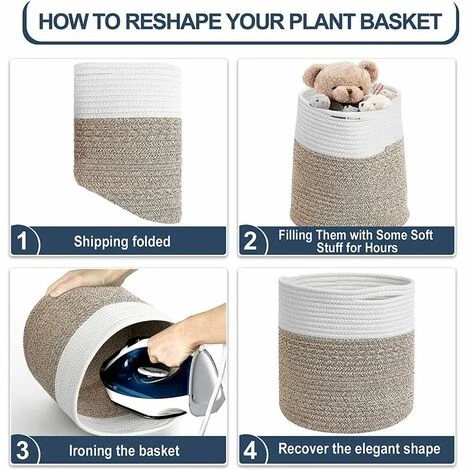 HOW TO RESHAPE YOUR PLANT BASKET

1 Shipping folded

2 Filling Them with Some Soft Stuff for Hours

3 Ironing the basket

4 Recover the elegant shape